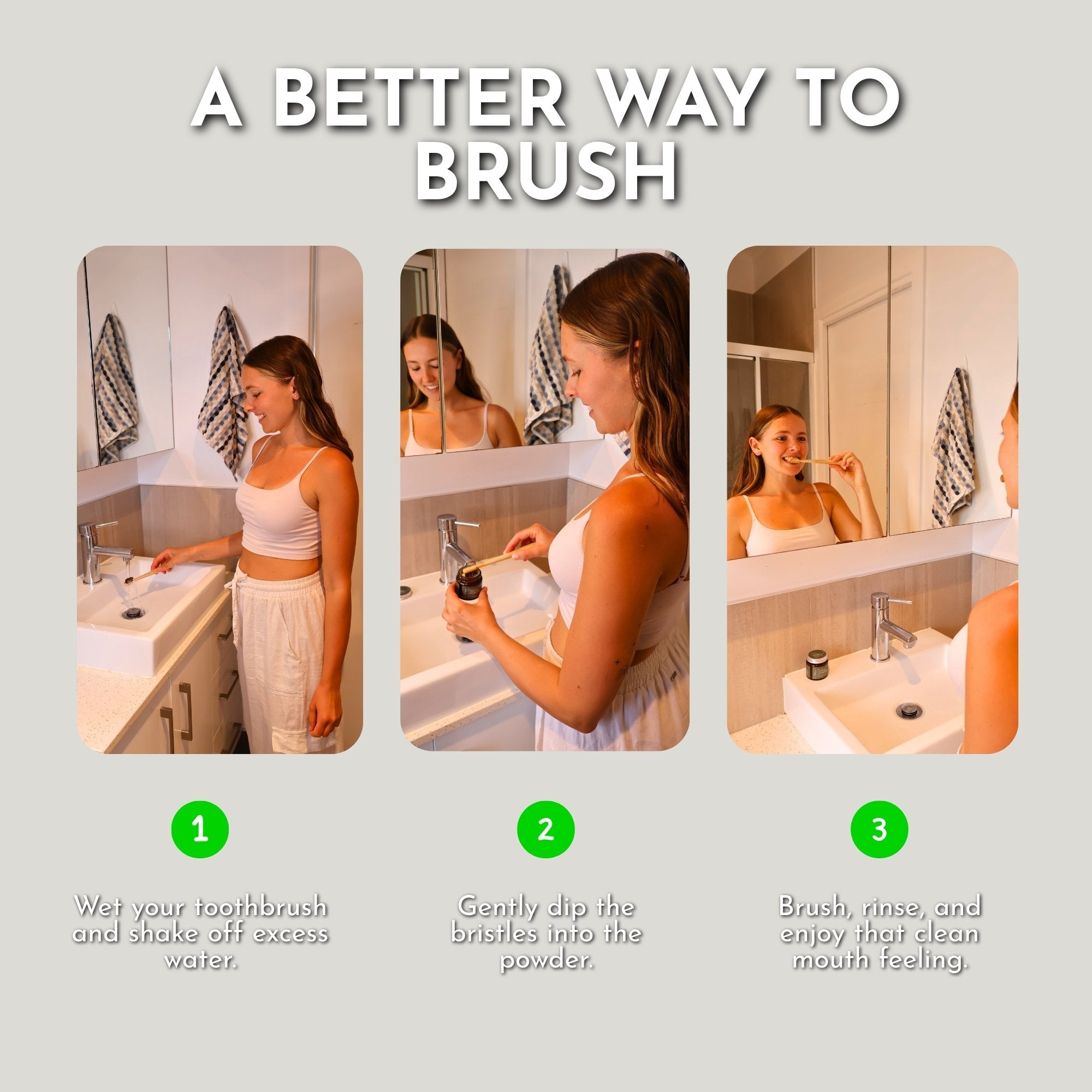 A BETTER WAY TO BRUSH

1

Wet your toothbrush and shake off excess water.

2

Gently dip the bristles into the powder.

3

Brush, rinse, and enjoy that clean mouth feeling.