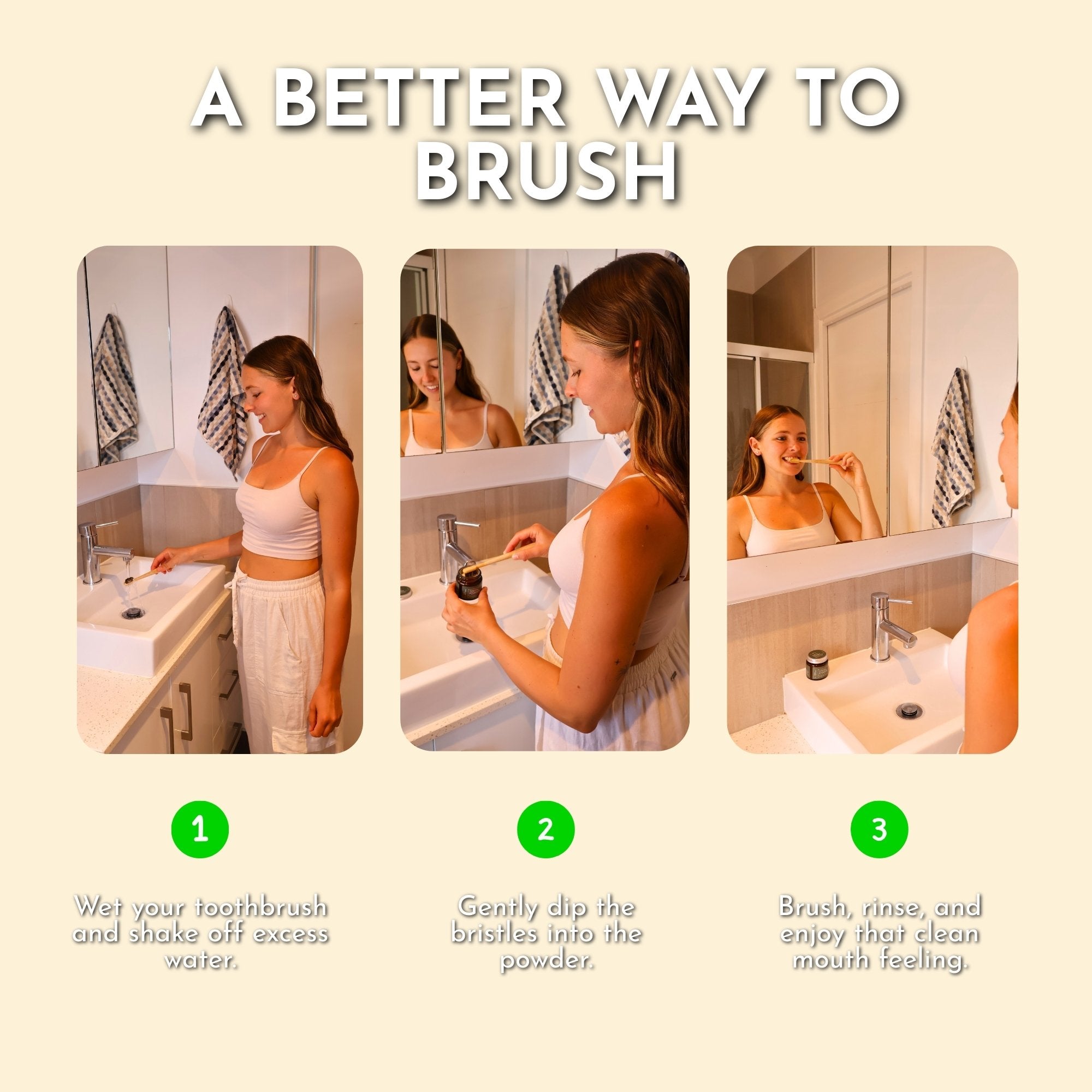 A BETTER WAY TO BRUSH

1

Wet your toothbrush and shake off excess water.

2

Gently dip the bristles into the powder.

3

Brush, rinse, and enjoy that clean mouth feeling.